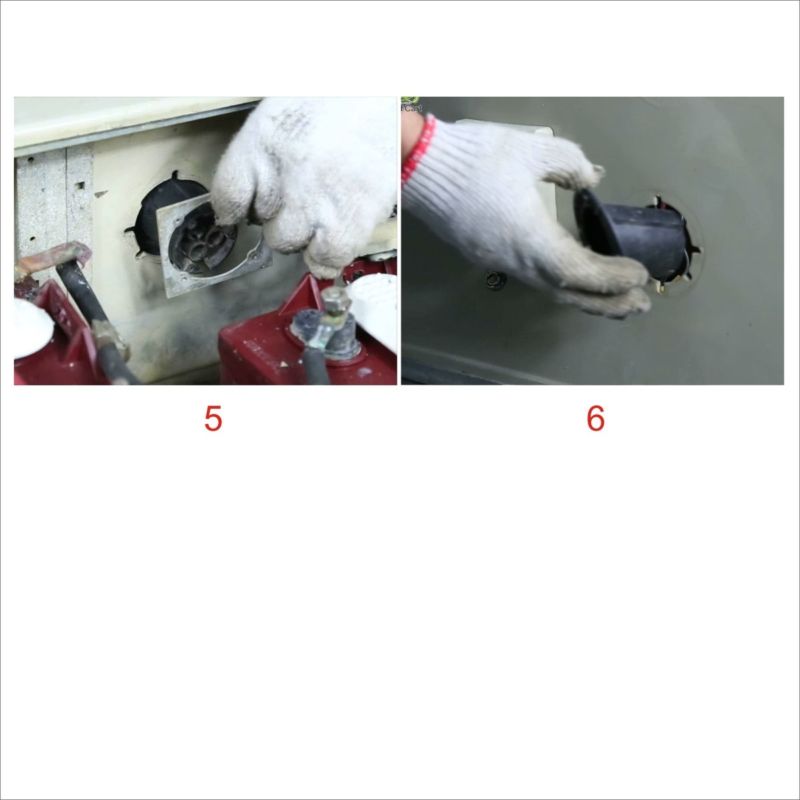 5

6