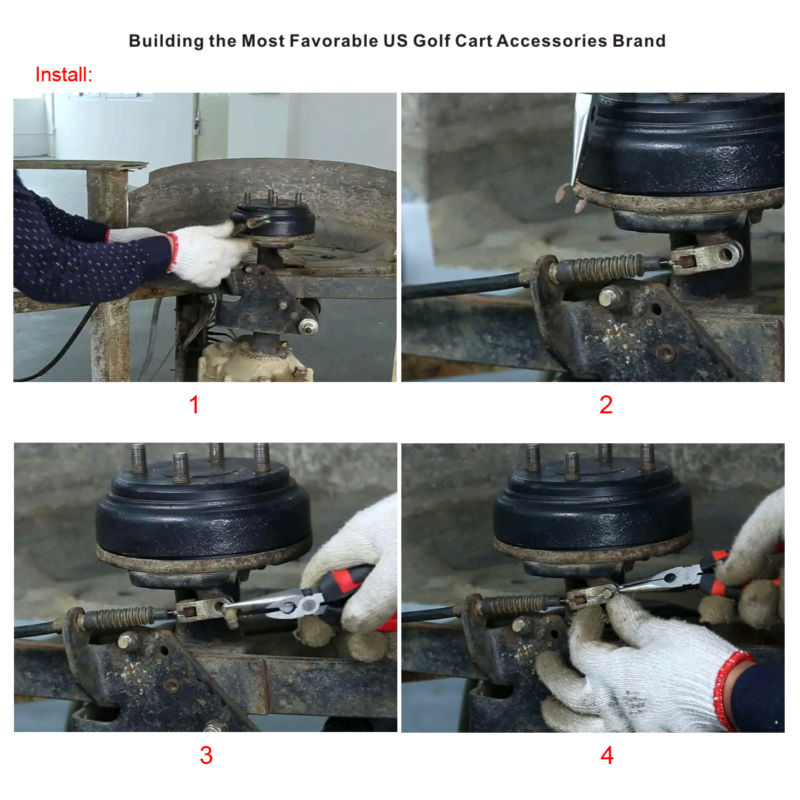 Building the Most Favorable US Golf Cart Accessories Brand

Install:

1

2

3

4