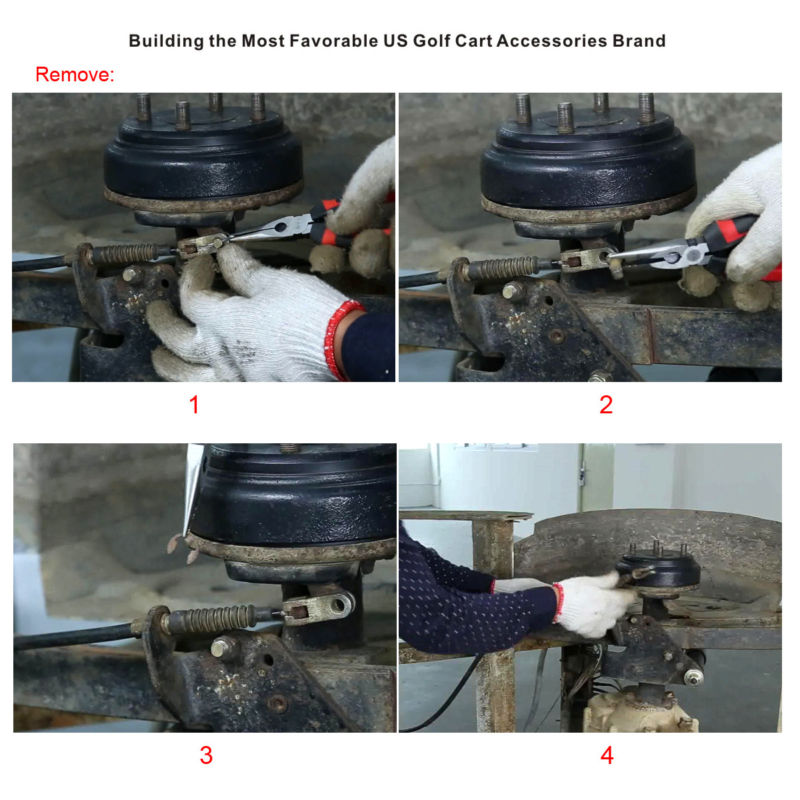 Building the Most Favorable US Golf Cart Accessories Brand

Remove:

1

2

3

4