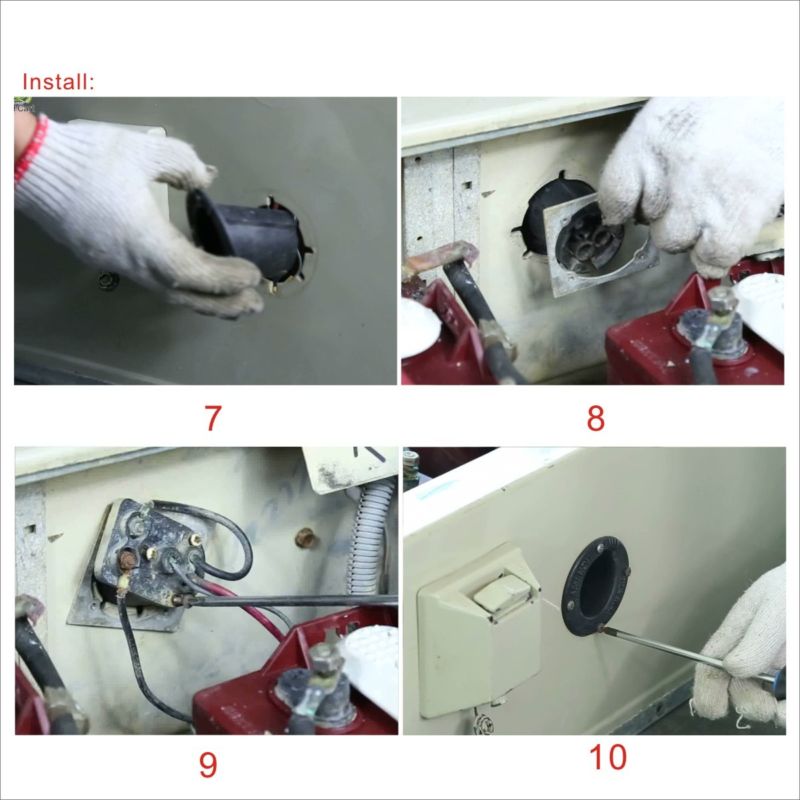 Install:

7

8

9

10